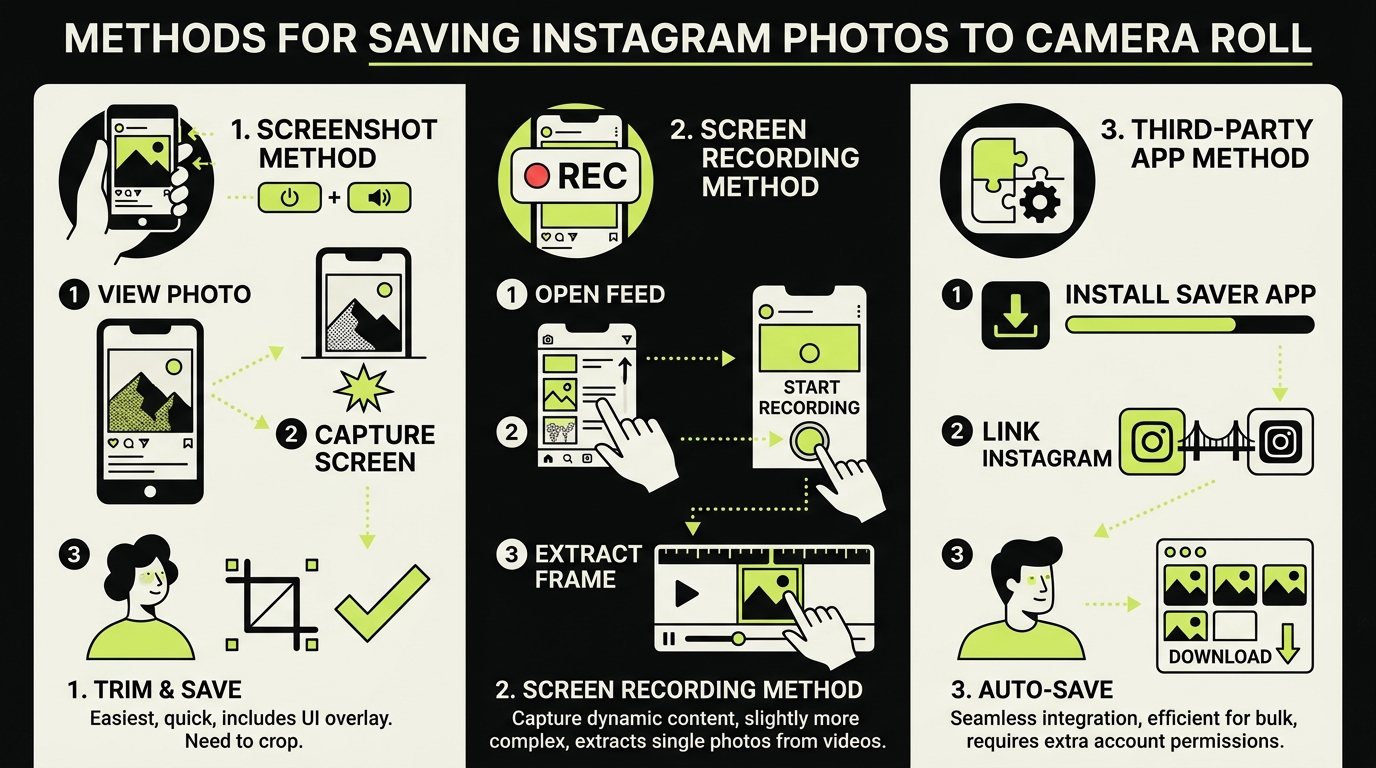 METHODS FOR SAVING INSTAGRAM PHOTOS TO CAMERA ROLL

1. SCREENSHOT METHOD

+

1 VIEW PHOTO

2 CAPTURE SCREEN

3

1. TRIM & SAVE
Easiest, quick, includes UI overlay. Need to crop.

REC

2. SCREEN RECORDING METHOD

1 OPEN FEED

2

START RECORDING

3 EXTRACT FRAME

2. SCREEN RECORDING METHOD
Capture dynamic content, slightly more complex, extracts single photos from videos.

3. THIRD-PARTY APP METHOD

1 INSTALL SAVER APP

2 LINK INSTAGRAM

3

DOWNLOAD

3. AUTO-SAVE
Seamless integration, efficient for bulk, requires extra account permissions.