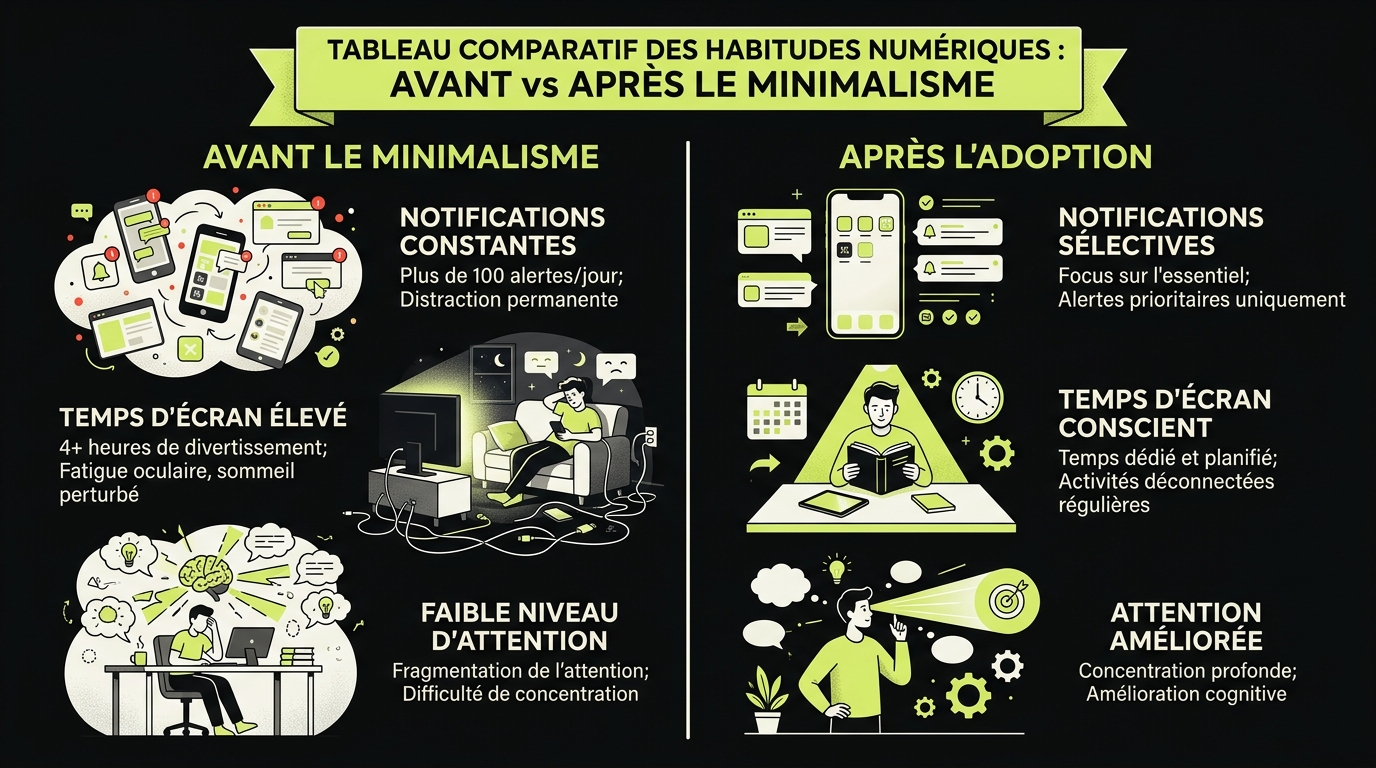 TABLEAU COMPARATIF DES HABITUDES NUMÉRIQUES :
AVANT vs APRÈS LE MINIMALISME

AVANT LE MINIMALISME

NOTIFICATIONS CONSTANTES
Plus de 100 alertes/jour; Distraction permanente

TEMPS D'ÉCRAN ÉLEVÉ
4+ heures de divertissement; Fatigue oculaire, sommeil perturbé

FAIBLE NIVEAU D'ATTENTION
Fragmentation de l'attention; Difficulté de concentration

APRÈS L'ADOPTION

NOTIFICATIONS SÉLECTIVES
Focus sur l'essentiel; Alertes prioritaires uniquement

TEMPS D'ÉCRAN CONSCIENT
Temps dédié et planifié; Activités déconnectées régulières

ATTENTION AMÉLIORÉE
Concentration profonde; Amélioration cognitive